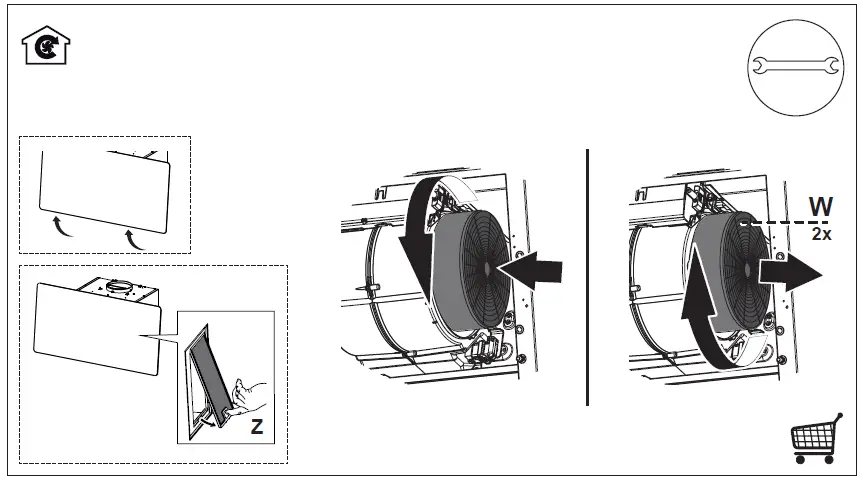 Z

W
2x