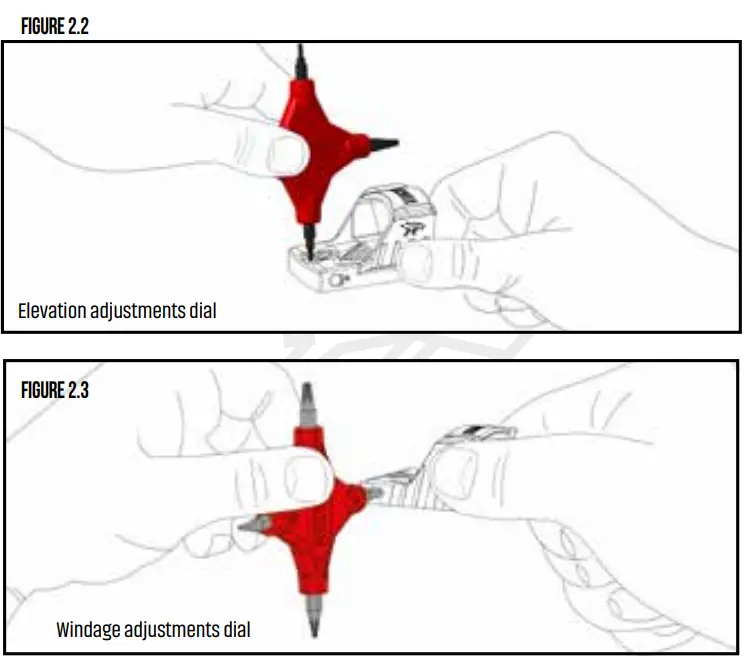 FIGURE 2.2

Elevation adjustments dial

FIGURE 2.3

Windage adjustments dial