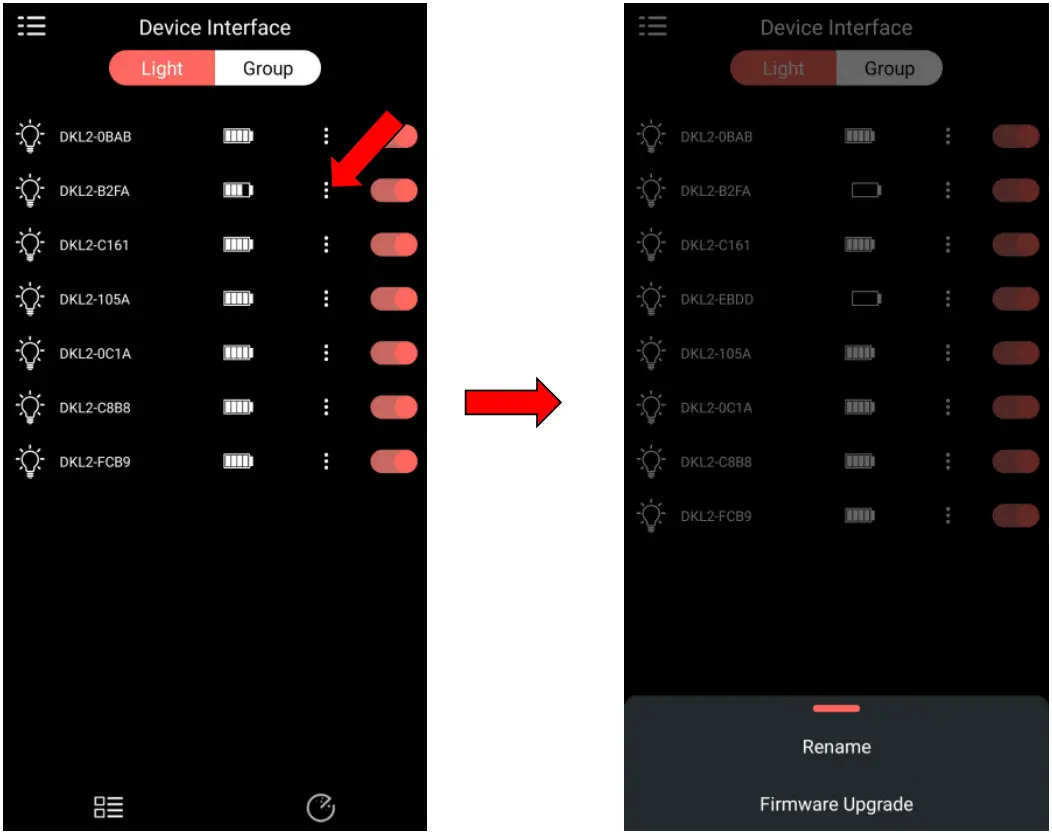 Device Interface

Light Group

DKL2-0BAB

DKL2-B2FA

DKL2-C161

DKL2-105A

DKL2-0C1A

DKL2-C8B8

DKL2-FCB9

Device Interface

Light Group

DKL2-0BAB

DKL2-B2FA

DKL2-C161

DKL2-EBDD

DKL2-105A

DKL2-0C1A

DKL2-C8B8

DKL2-FCB9

Rename

Firmware Upgrade