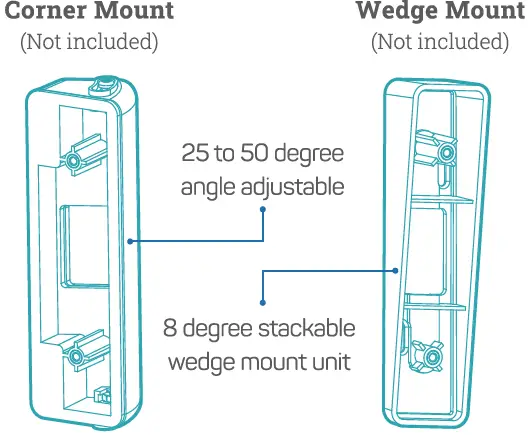 Corner Mount
(Not included)

Wedge Mount
(Not included)

25 to 50 degree angle adjustable

8 degree stackable wedge mount unit