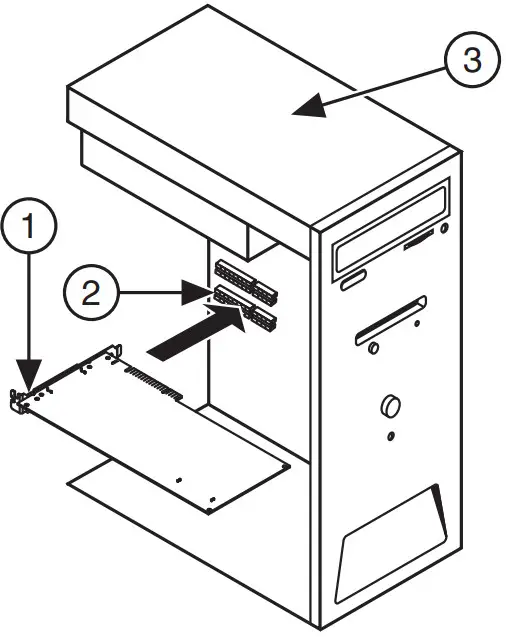 3

1

2