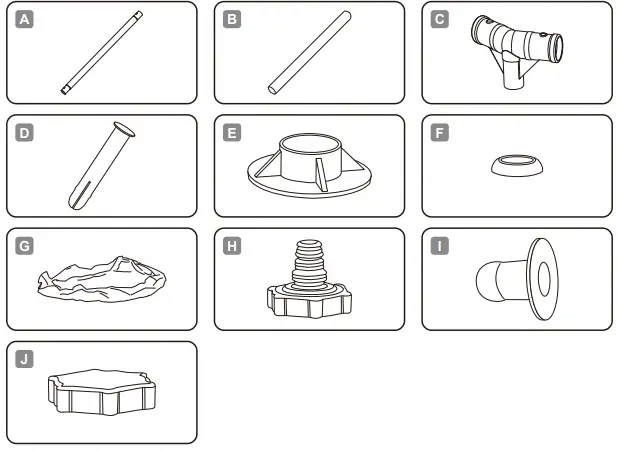 A

B

C

D

E

F

G

H

I

J