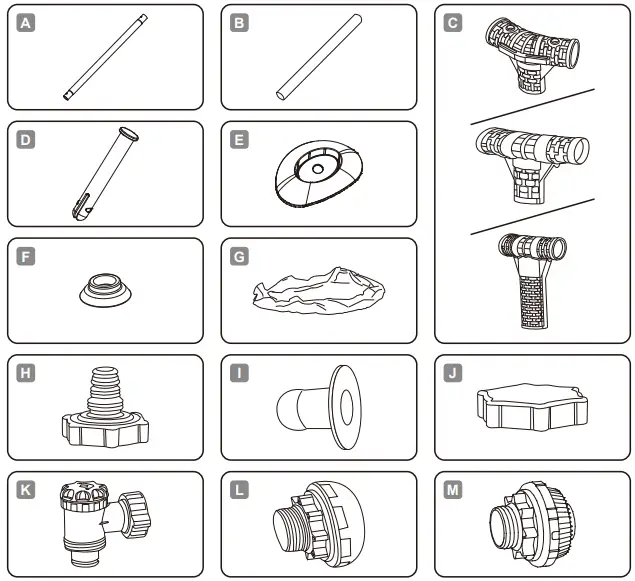 A

B

C

D

E

F

G

H

I

J

K

L

M