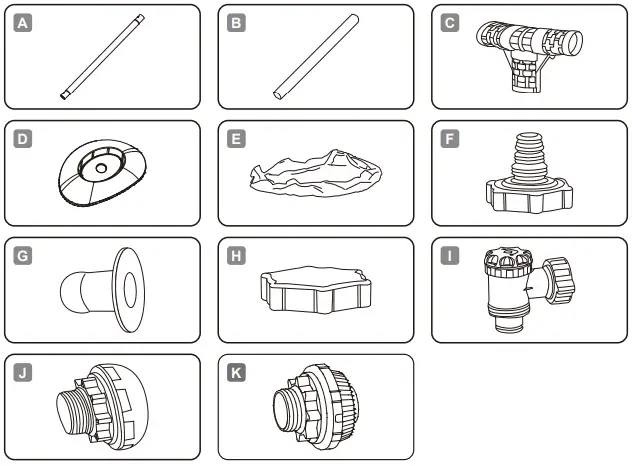 A

B

C

D

E

F

G

H

I

J

K