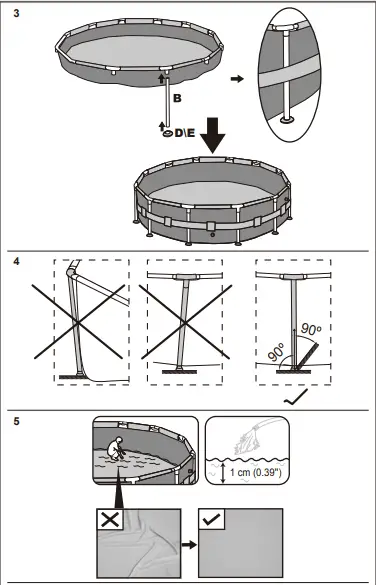 3

B

D\E

4

90°

90°

5

1 cm (0.39")