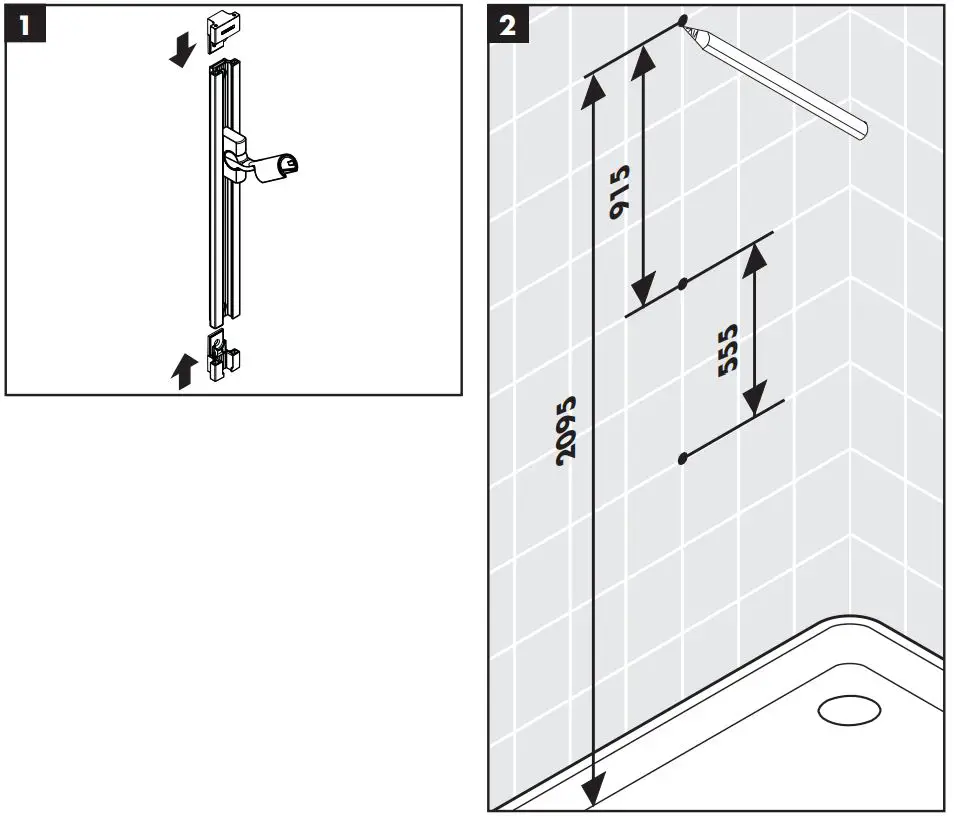 1

2

915

555

2095