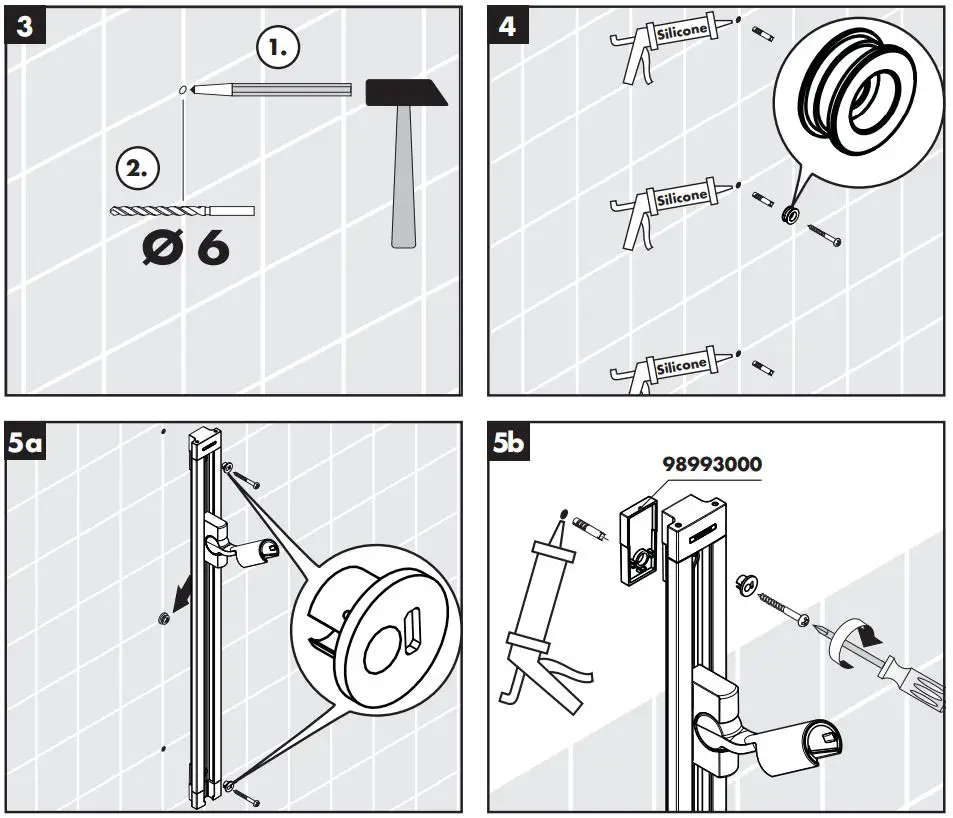 3

1.

2.

Ø 6

4

Silicone

Silicone

Silicone

5a

5b

98993000