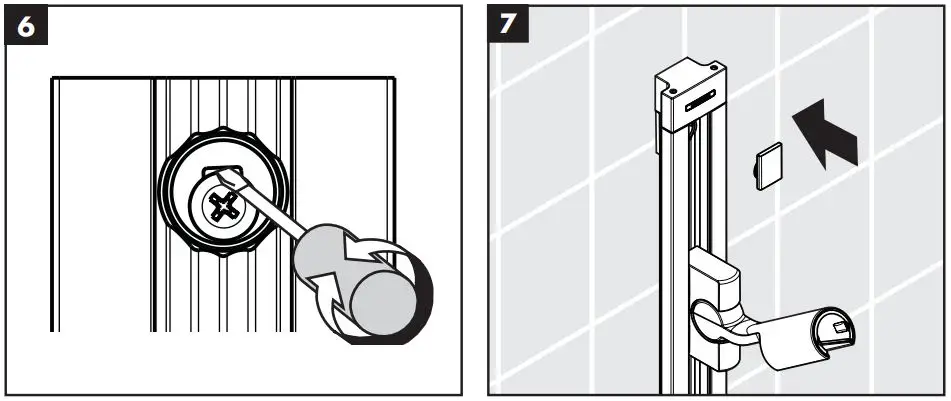 6

7