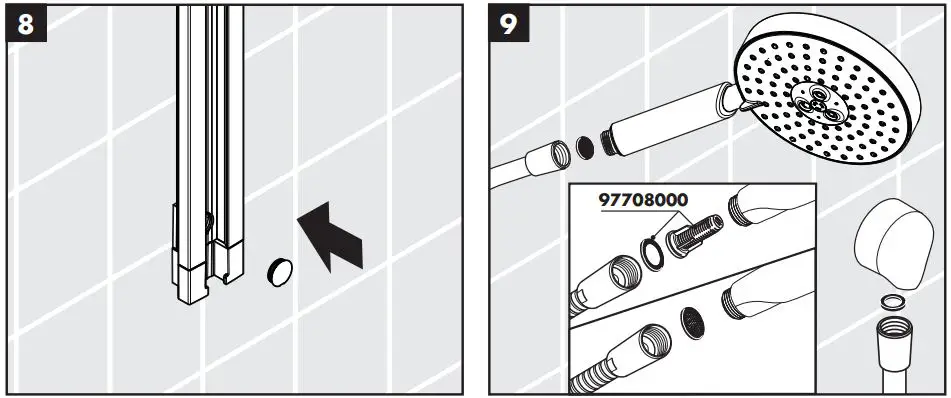 8

9

97708000