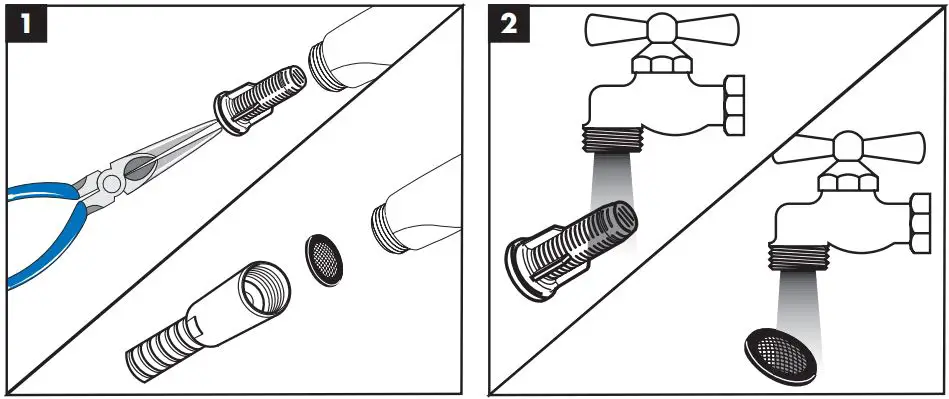 1

2