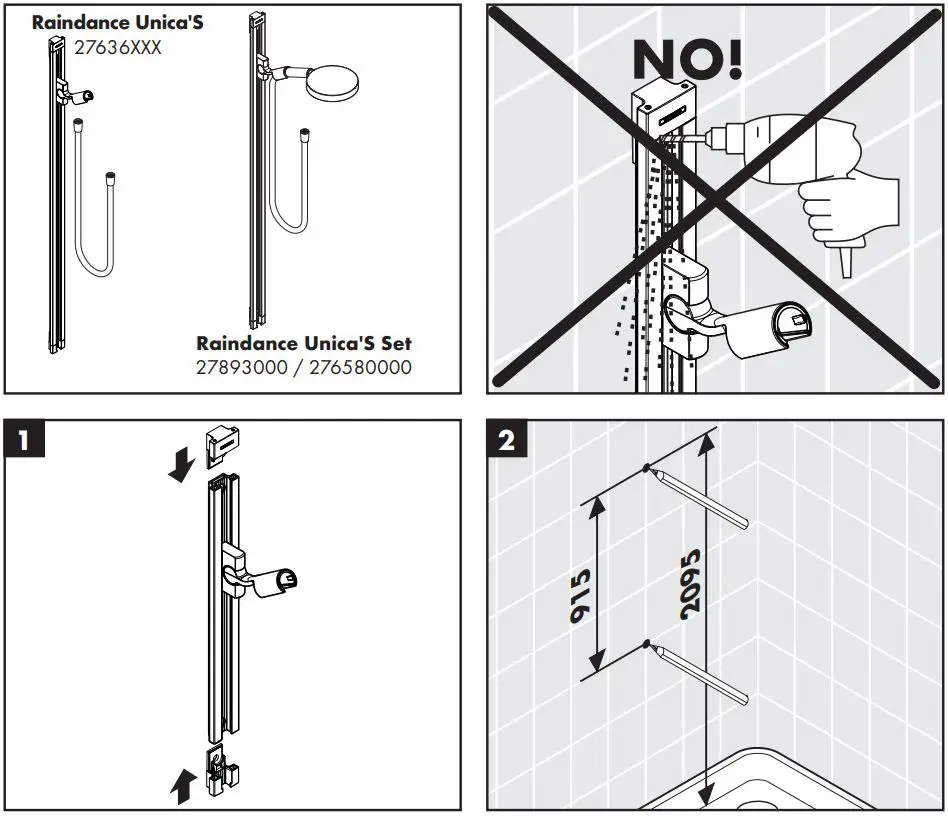 Raindance Unica'S
27636XXX

Raindance Unica'S Set
27893000 / 276580000

NO!

1

2

915

2095