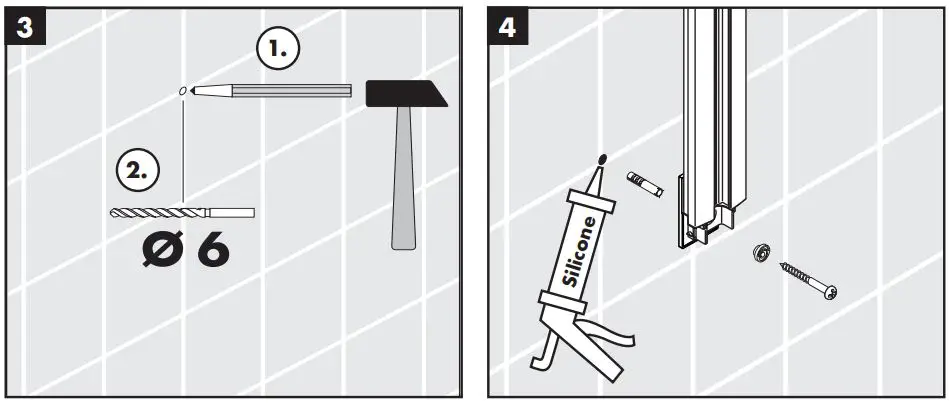 3

1.

2.

Ø 6

4

Silicone