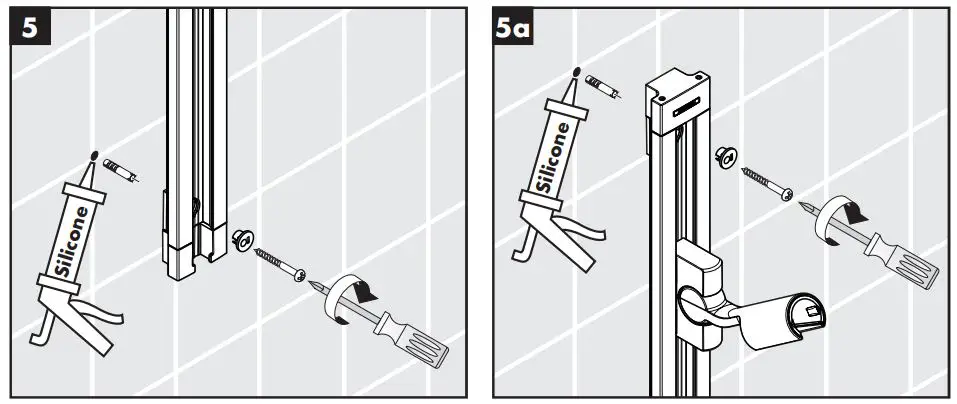 5

Silicone

5a

Silicone