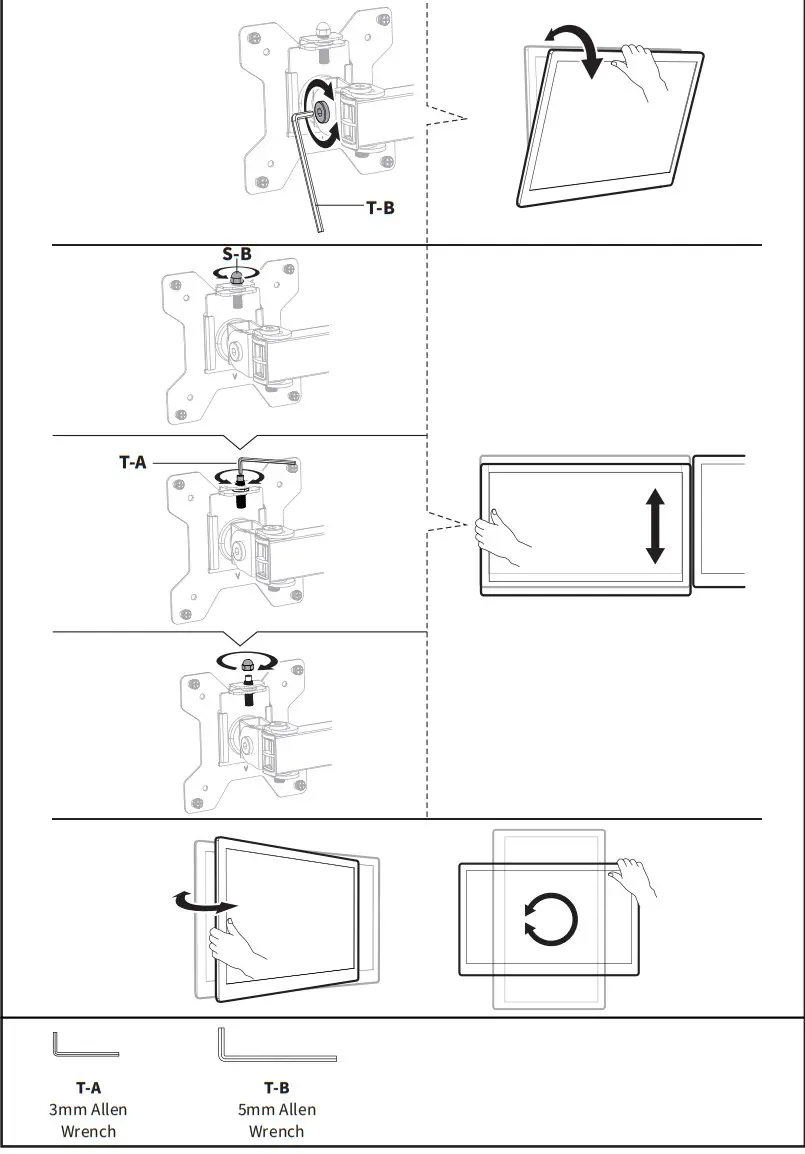 T-B

S-B

T-A

T-A
3mm Allen
Wrench

T-B
5mm Allen
Wrench