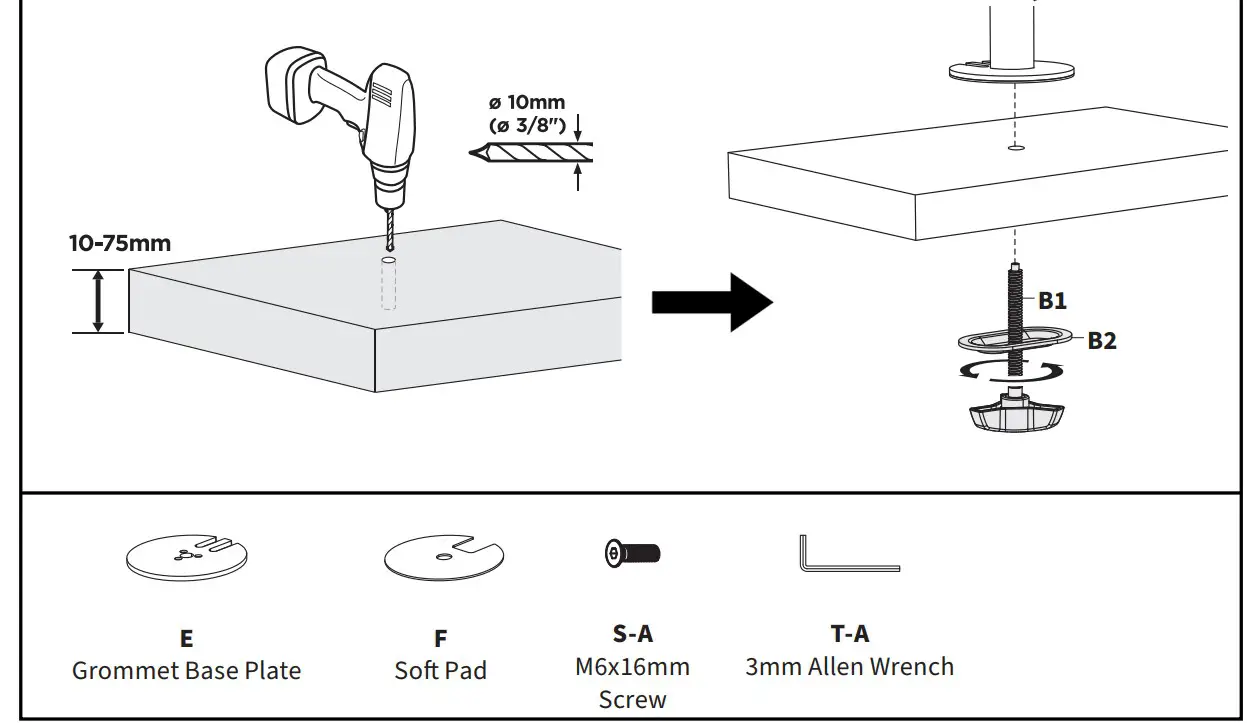 ø 10mm
(ø 3/8")

10-75mm

B1

B2

E
Grommet Base Plate

F
Soft Pad

S-A
M6x16mm
Screw

T-A
3mm Allen Wrench