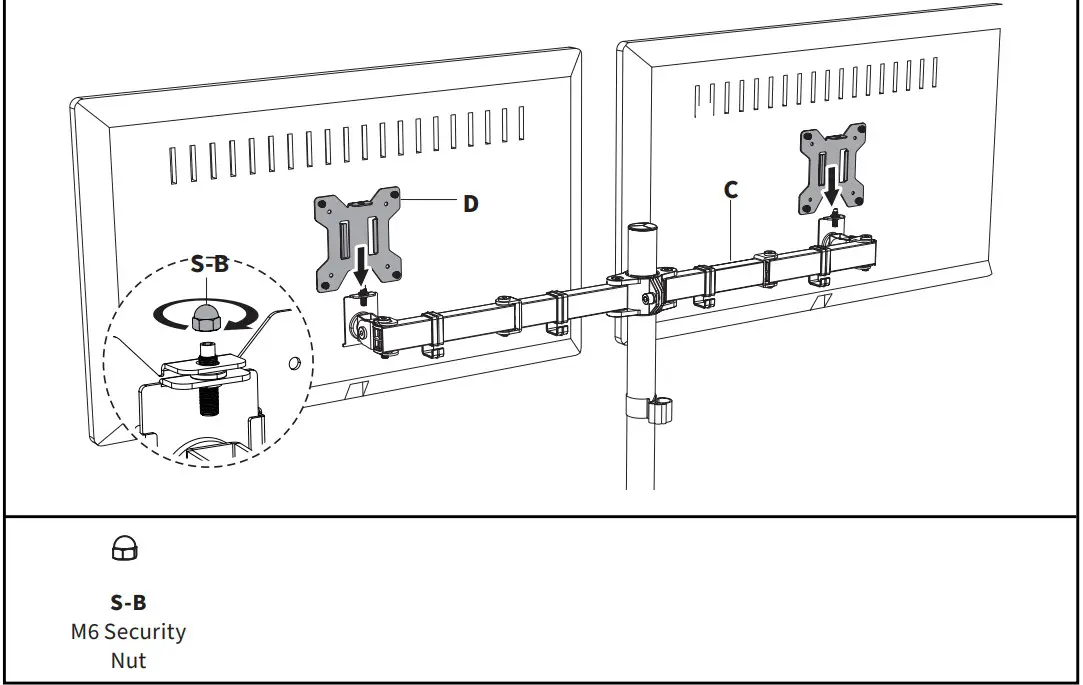 S-B

D

C

S-B
M6 Security Nut