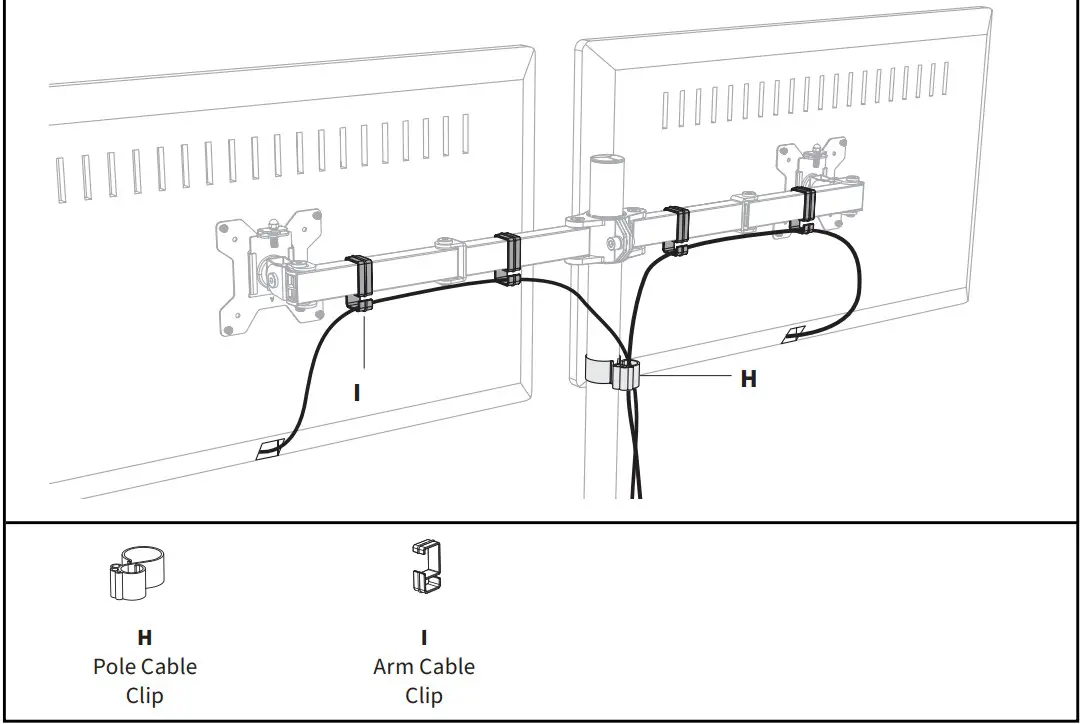 I

H

H
Pole Cable Clip

I
Arm Cable Clip