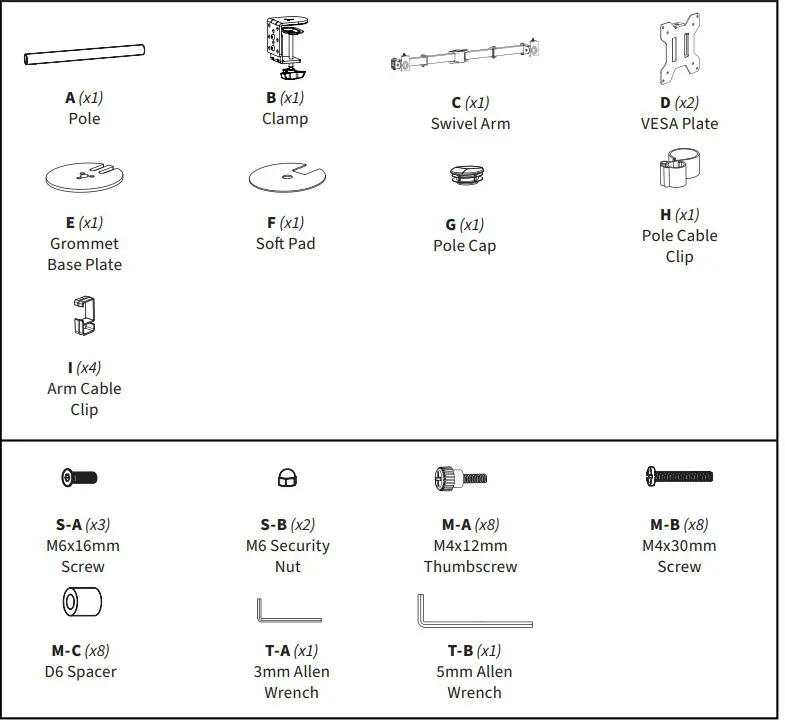 A (x1)
Pole

B (x1)
Clamp

C (x1)
Swivel Arm

D (x2)
VESA Plate

E (x1)
Grommet Base Plate

F (x1)
Soft Pad

G (x1)
Pole Cap

H (x1)
Pole Cable Clip

I (x4)
Arm Cable Clip

S-A (x3)
M6x16mm Screw

S-B (x2)
M6 Security Nut

M-A (x8)
M4x12mm Thumbscrew

M-B (x8)
M4x30mm Screw

M-C (x8)
D6 Spacer

T-A (x1)
3mm Allen Wrench

T-B (x1)
5mm Allen Wrench