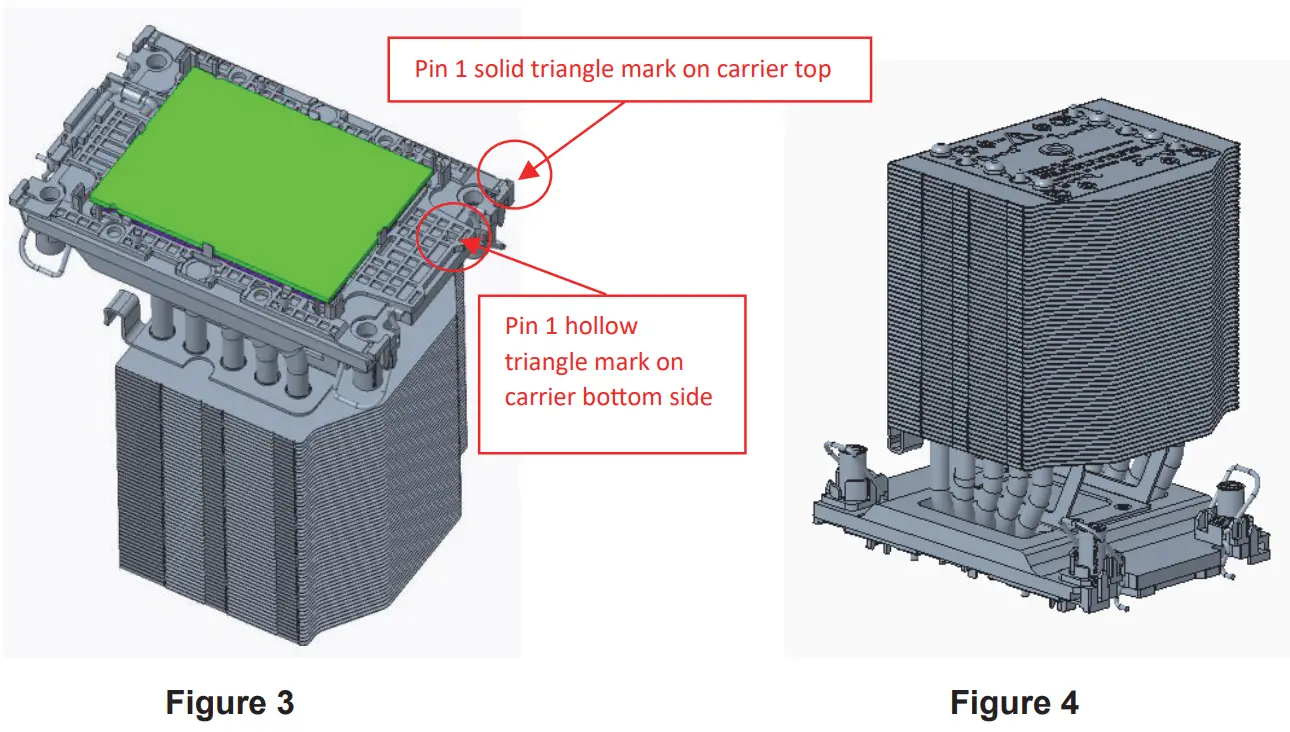 Pin 1 solid triangle mark on carrier top

Pin 1 hollow triangle mark on carrier bottom side

Figure 3

Figure 4