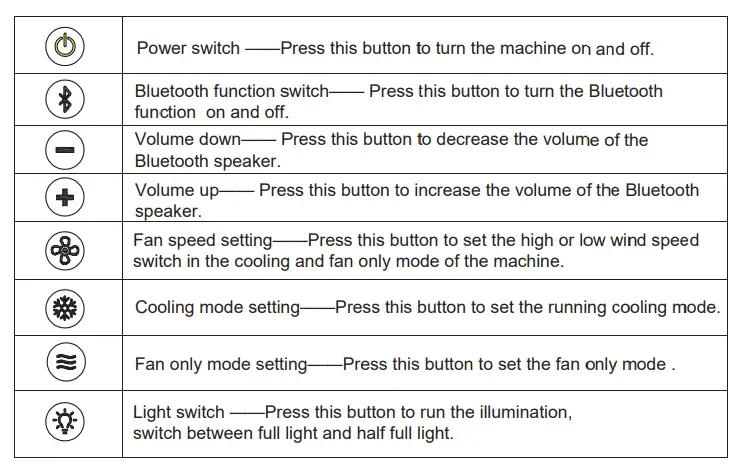 |  |  |
|---|---|
|  | Power switch ——Press this button to turn the machine on and off. |
|  | Bluetooth function switch—— Press this button to turn the Bluetooth function on and off. |
|  | Volume down—— Press this button to decrease the volume of the Bluetooth speaker. |
|  | Volume up—— Press this button to increase the volume of the Bluetooth speaker. |
|  | Fan speed setting——Press this button to set the high or low wind speed switch in the cooling and fan only mode of the machine. |
|  | Cooling mode setting——Press this button to set the running cooling mode. |
|  | Fan only mode setting——Press this button to set the fan only mode . |
|  | Light switch ——Press this button to run the illumination, switch between full light and half full light. |