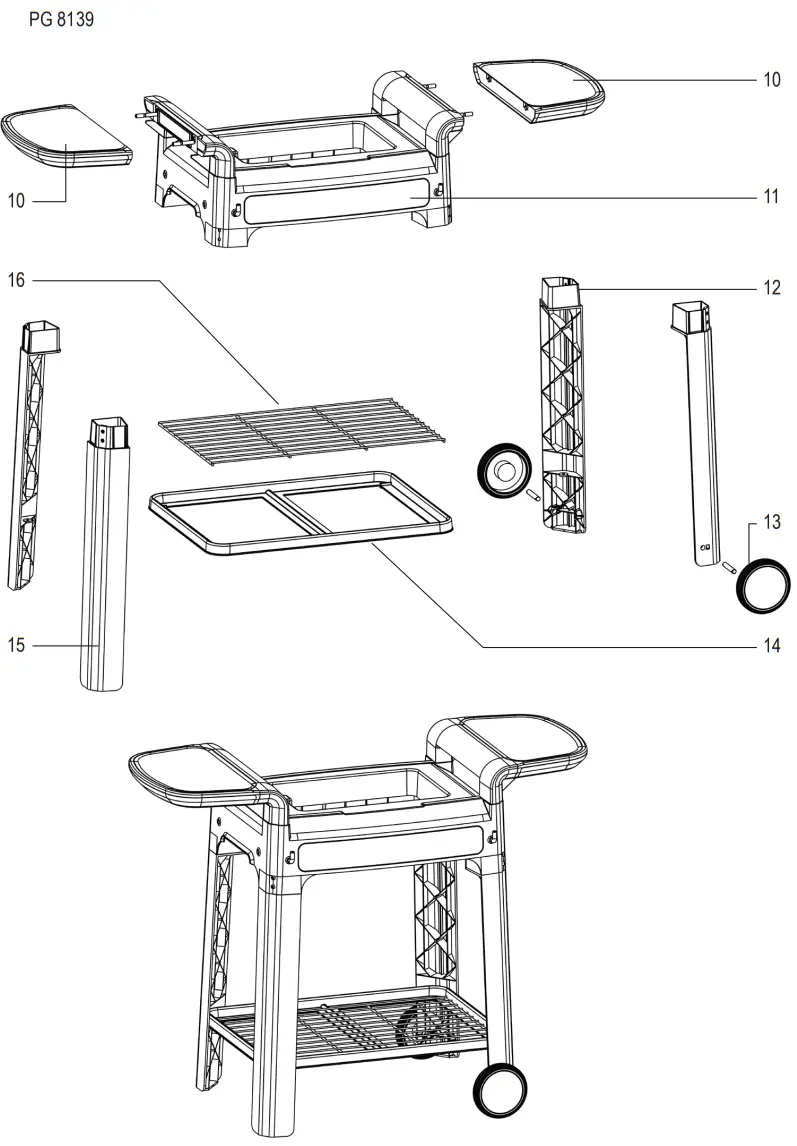 PG 8139

10

10

11

16

12

13

15

14