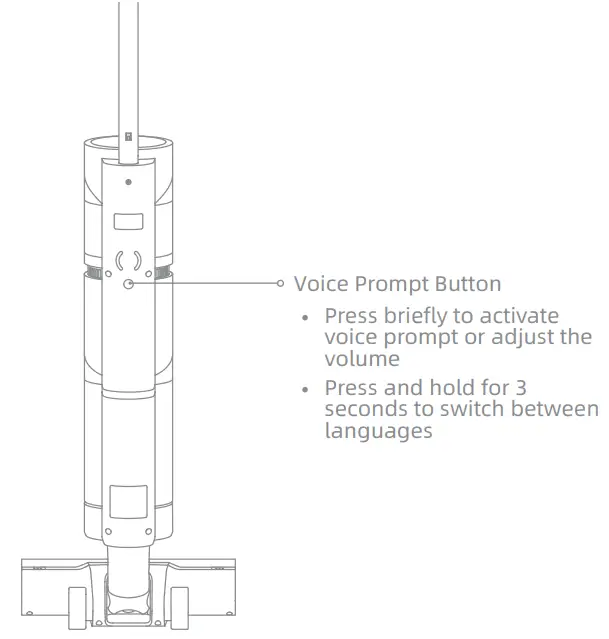 Voice Prompt Button

• Press briefly to activate voice prompt or adjust the volume

• Press and hold for 3 seconds to switch between languages