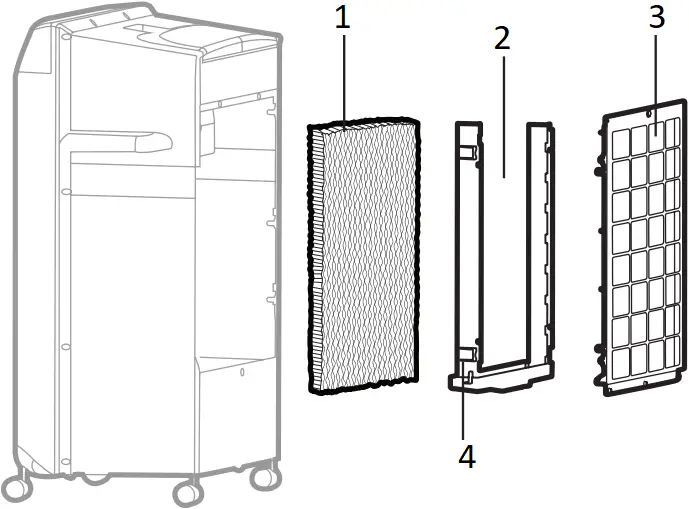 1
2
3
4