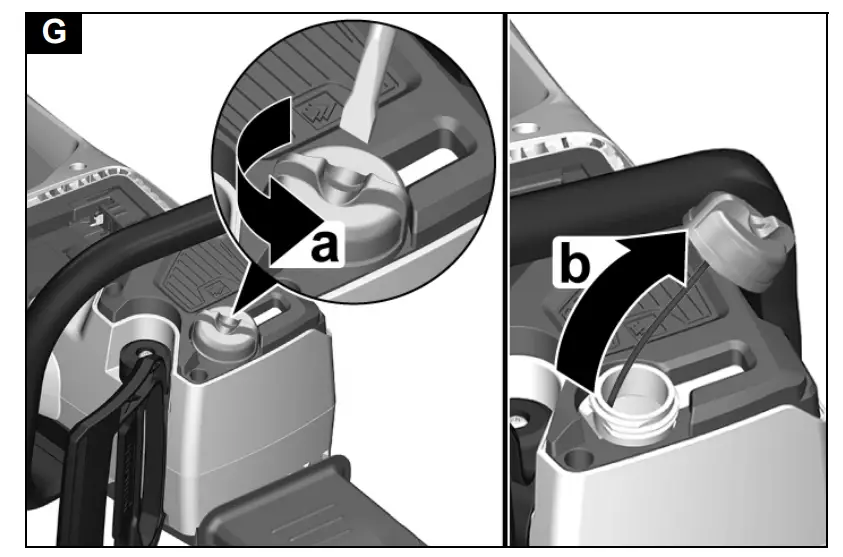 G
a
b