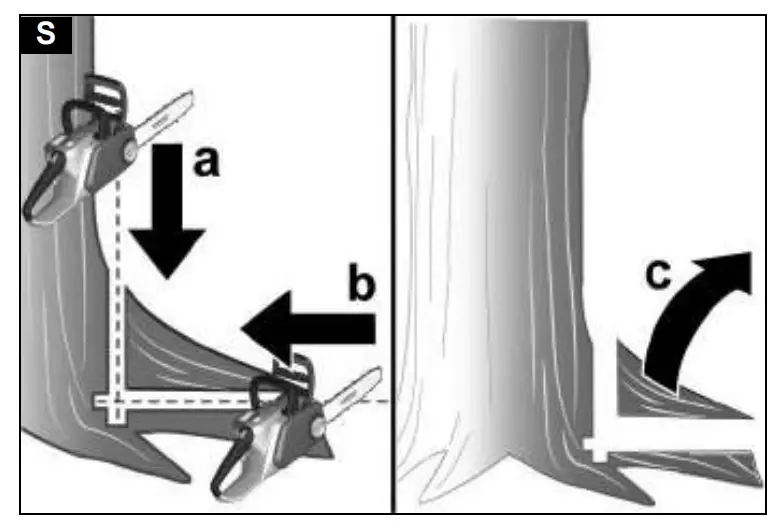 S
a
b
c