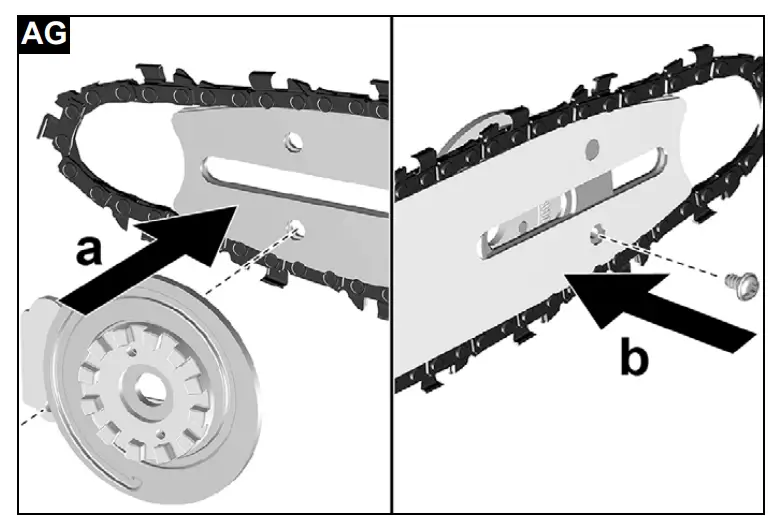 AG

a

b