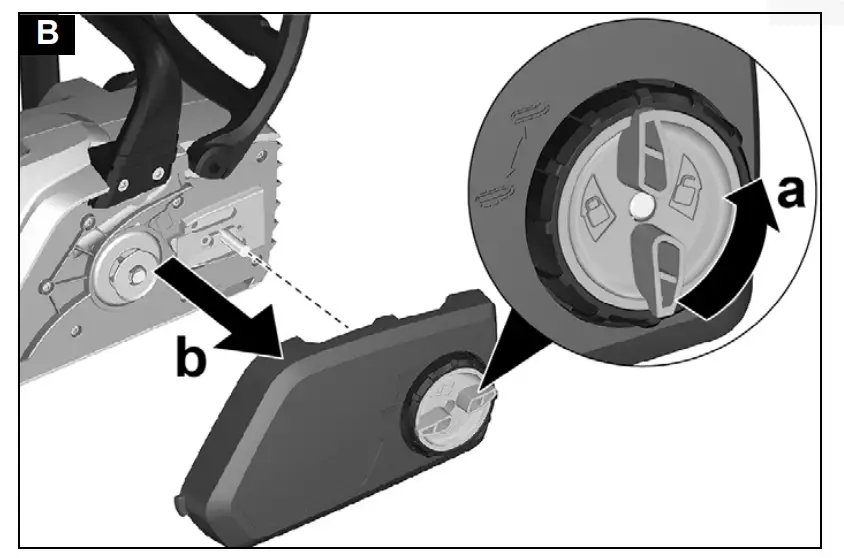 B

a

b