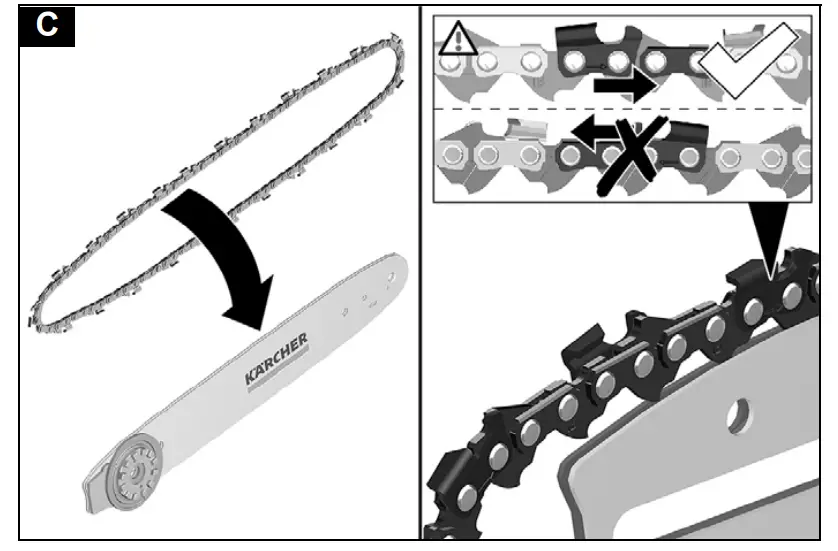 C

KÄRCHER