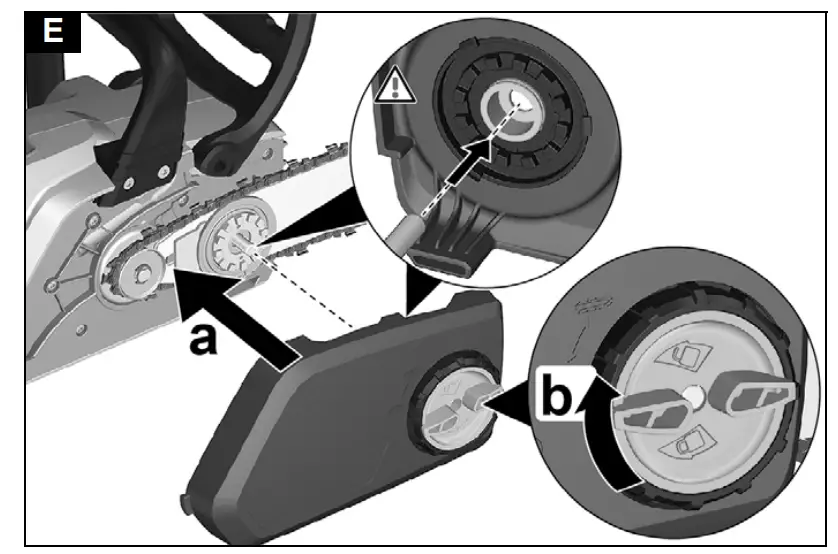 E

a

b