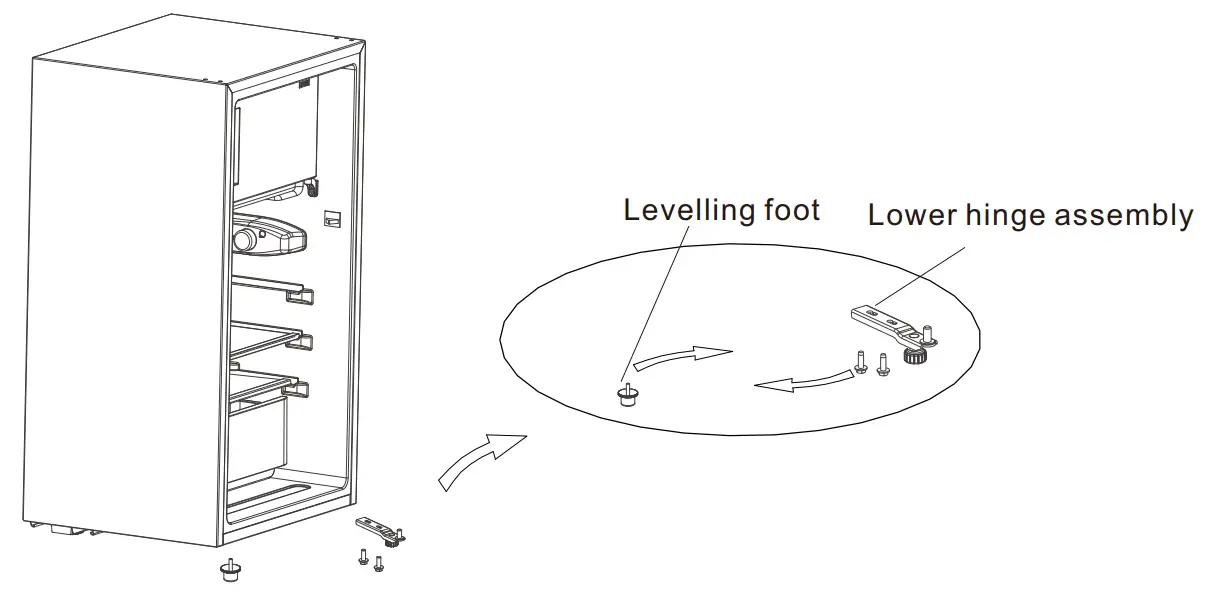 Levelling foot

Lower hinge assembly