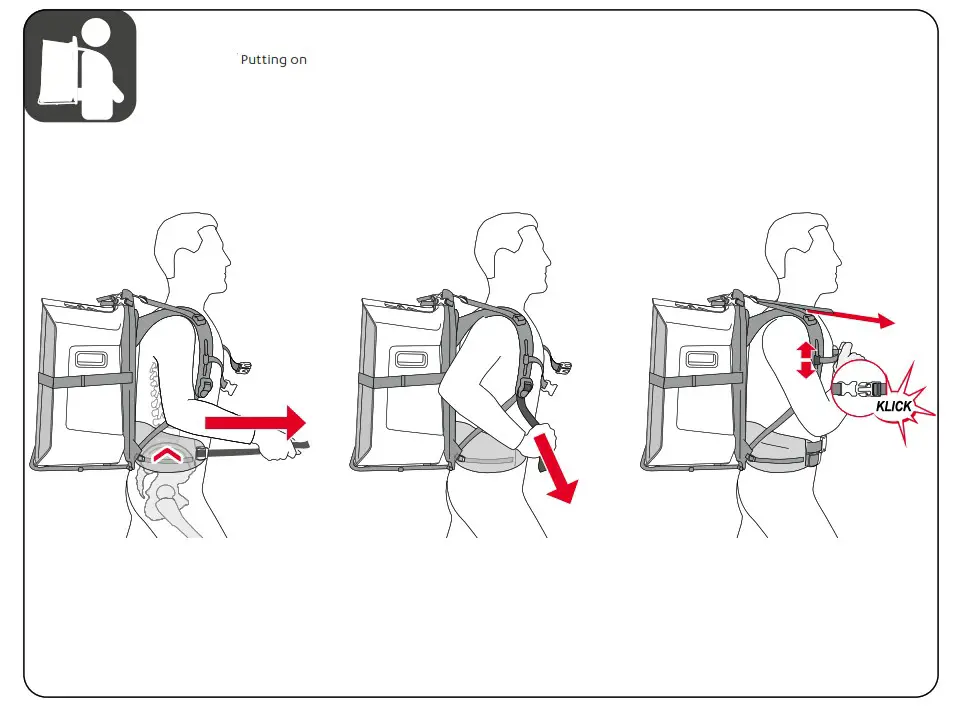 Putting on

KLICK