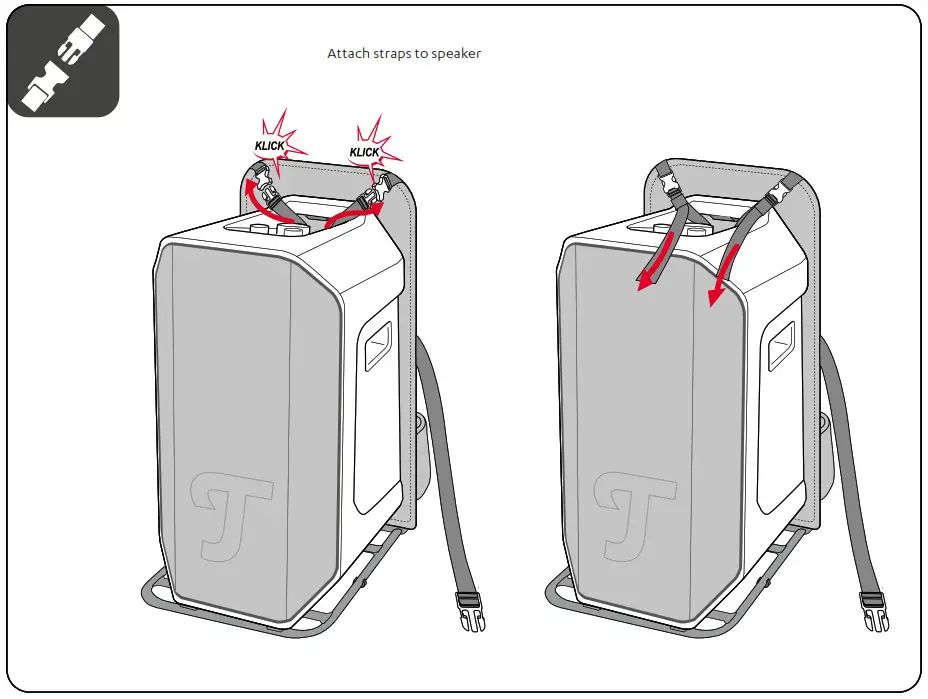 Attach straps to speaker

KLICK

KLICK