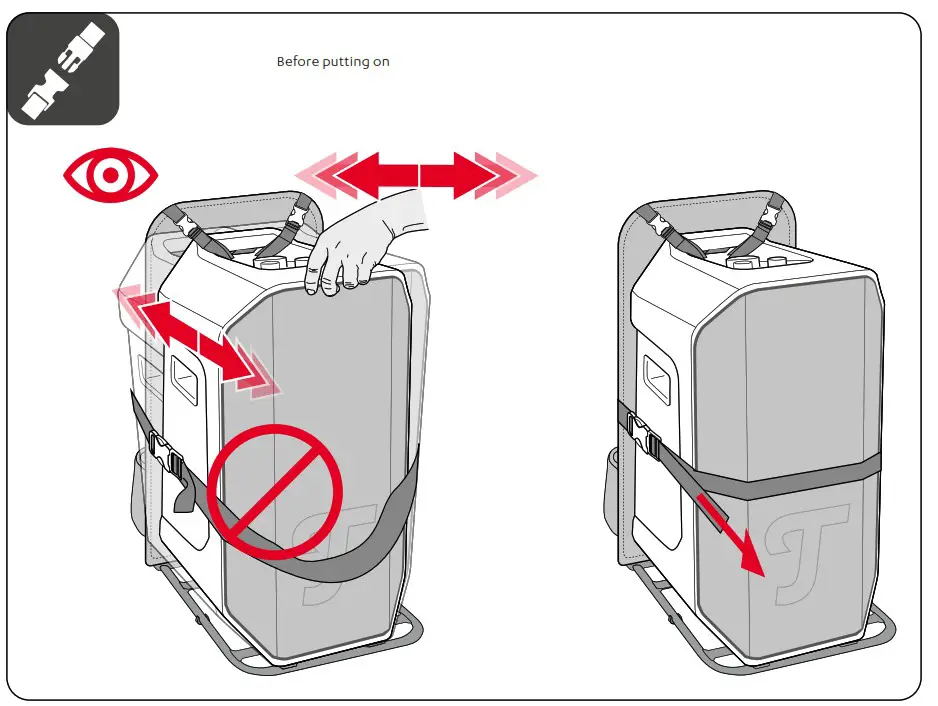 Before putting on