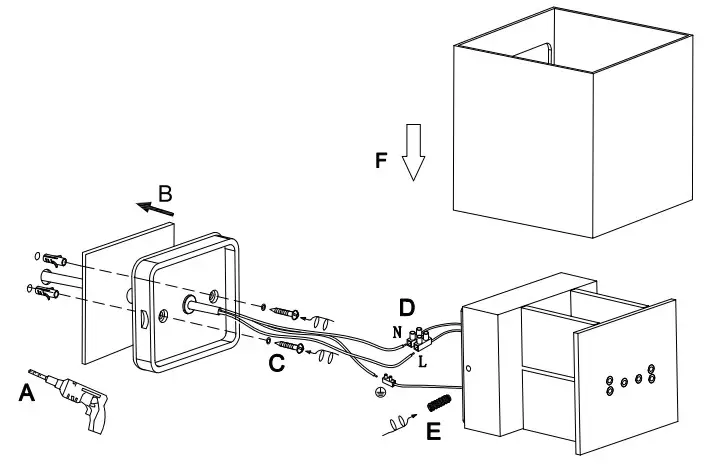 F

B

D

N

L

C

A

E