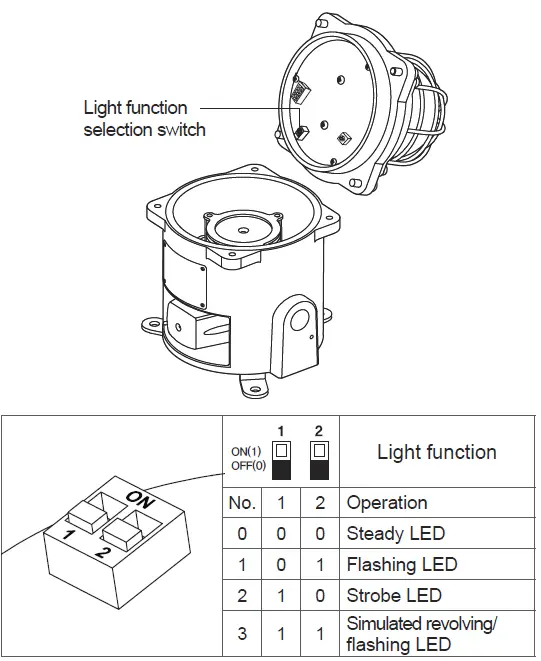 Light function selection switch

ON
1
2

| ON(1) OFF(0) | 1 | 2 | Light function |
|---|---|---|---|
| No. | 1 | 2 | Operation |
| 0 | 0 | 0 | Steady LED |
| 1 | 0 | 1 | Flashing LED |
| 2 | 1 | 0 | Strobe LED |
| 3 | 1 | 1 | Simulated revolving/ flashing LED |