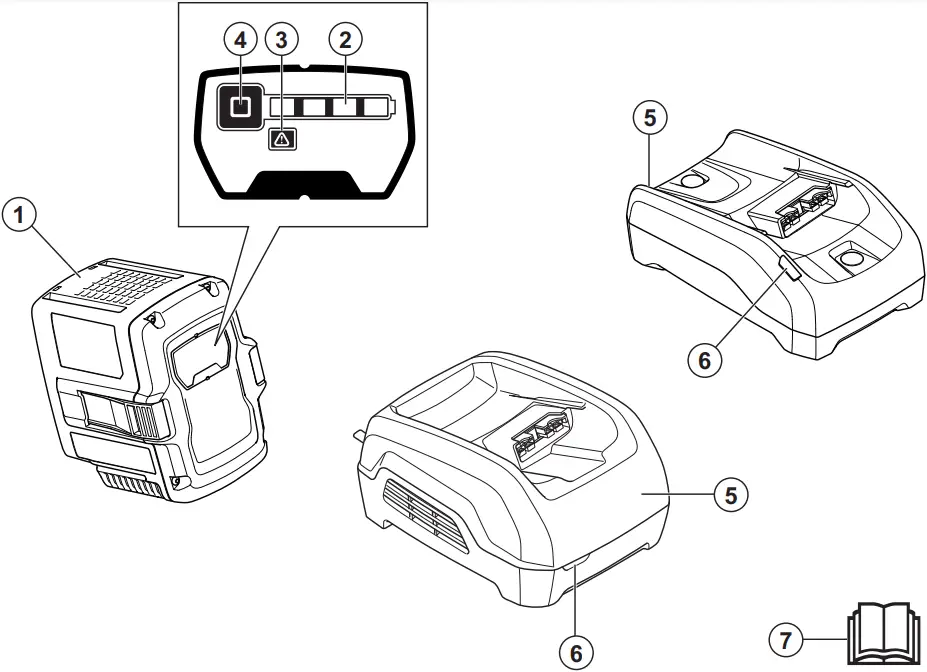 4
3
2
1
5
6
5
6
7