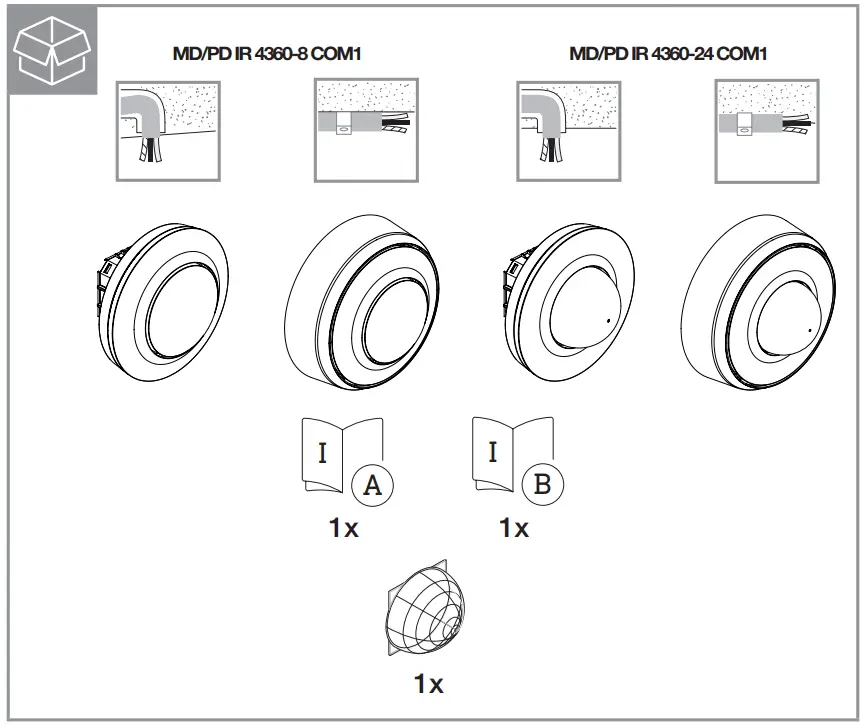 MD/PD IR 4360-8 COM1

MD/PD IR 4360-24 COM1

I A
1x

I B
1x

1x