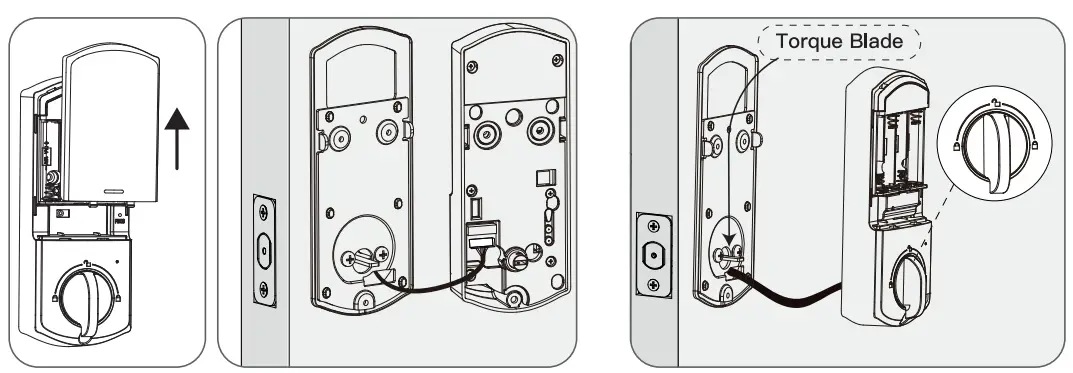 Torque Blade