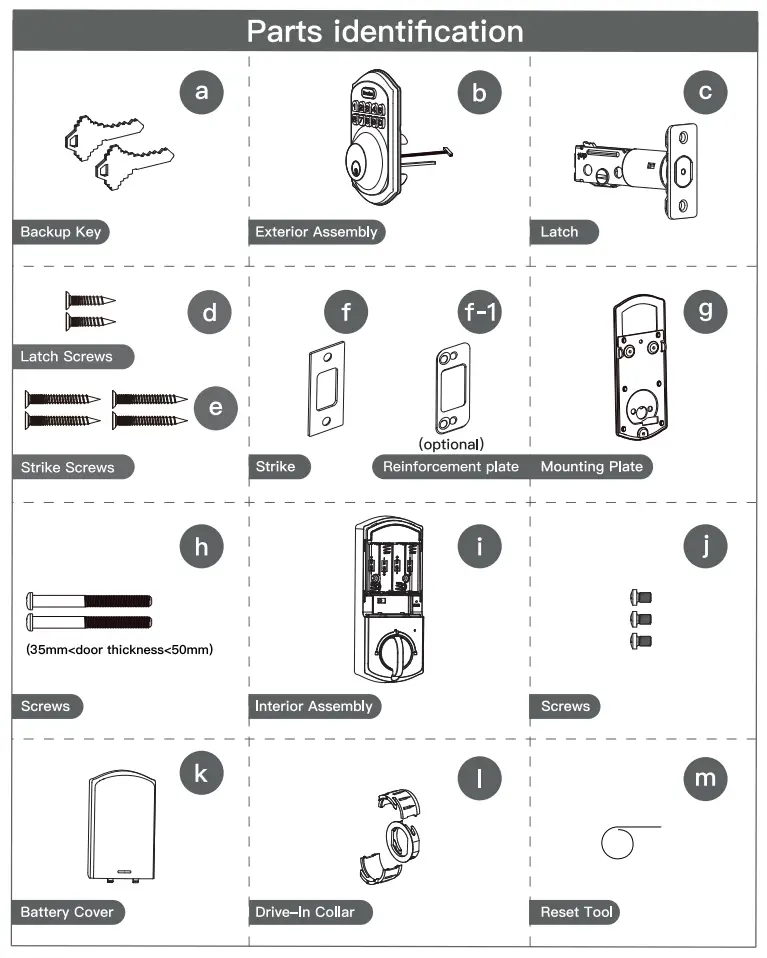 Parts identification

a
Backup Key

b
Exterior Assembly

c
Latch

d
Latch Screws

e
Strike Screws

f
Strike

f-1
(optional)
Reinforcement plate

g
Mounting Plate

h
(35mm<door thickness<50mm)
Screws

i
Interior Assembly

j
Screws

k
Battery Cover

l
Drive-In Collar

m
Reset Tool