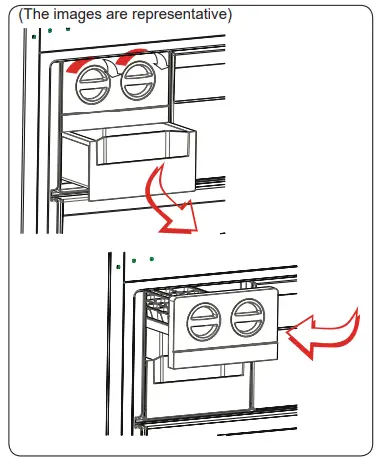 (The images are representative)