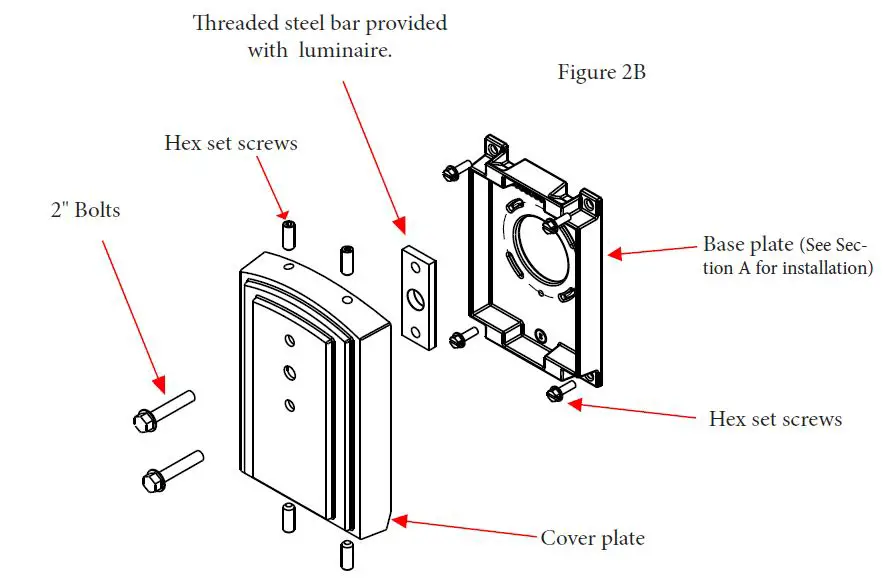 Threaded steel bar provided with luminaire.

Figure 2B

Hex set screws

2" Bolts

Base plate (See Section A for installation)

Hex set screws

Cover plate