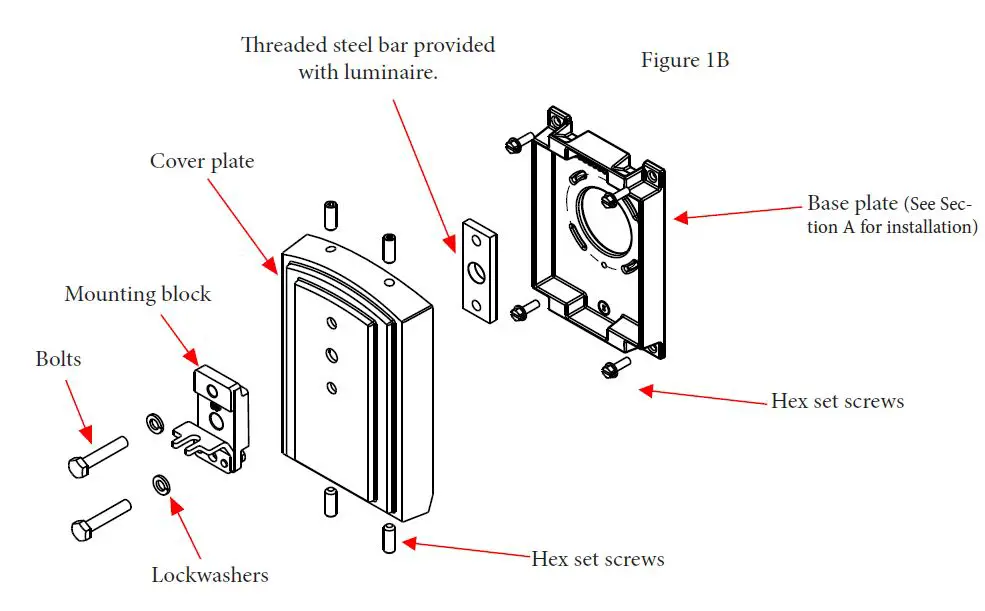 Threaded steel bar provided with luminaire.

Figure 1B

Cover plate

Base plate (See Section A for installation)

Mounting block

Bolts

Hex set screws

Hex set screws

Lockwashers