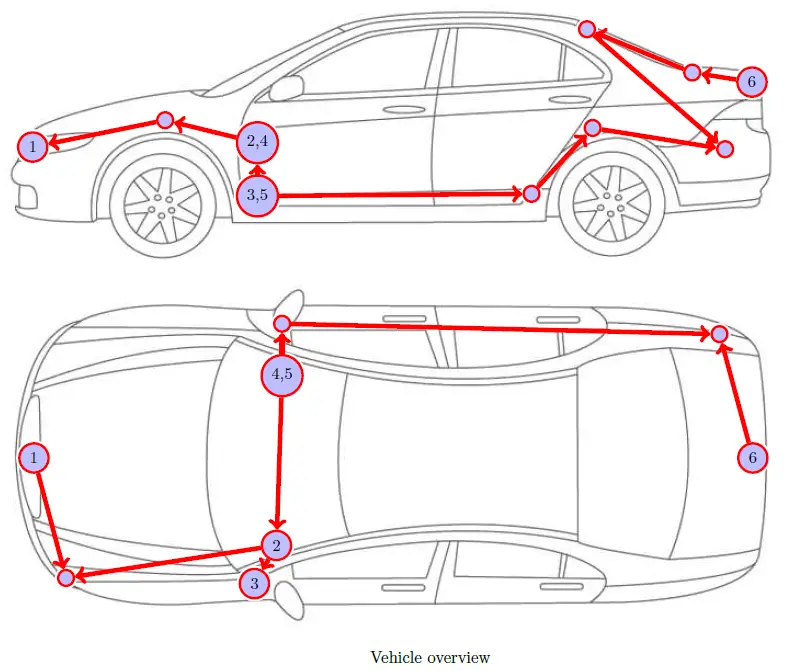 1
2,4
3,5
6

4,5
1
2
3
6

Vehicle overview