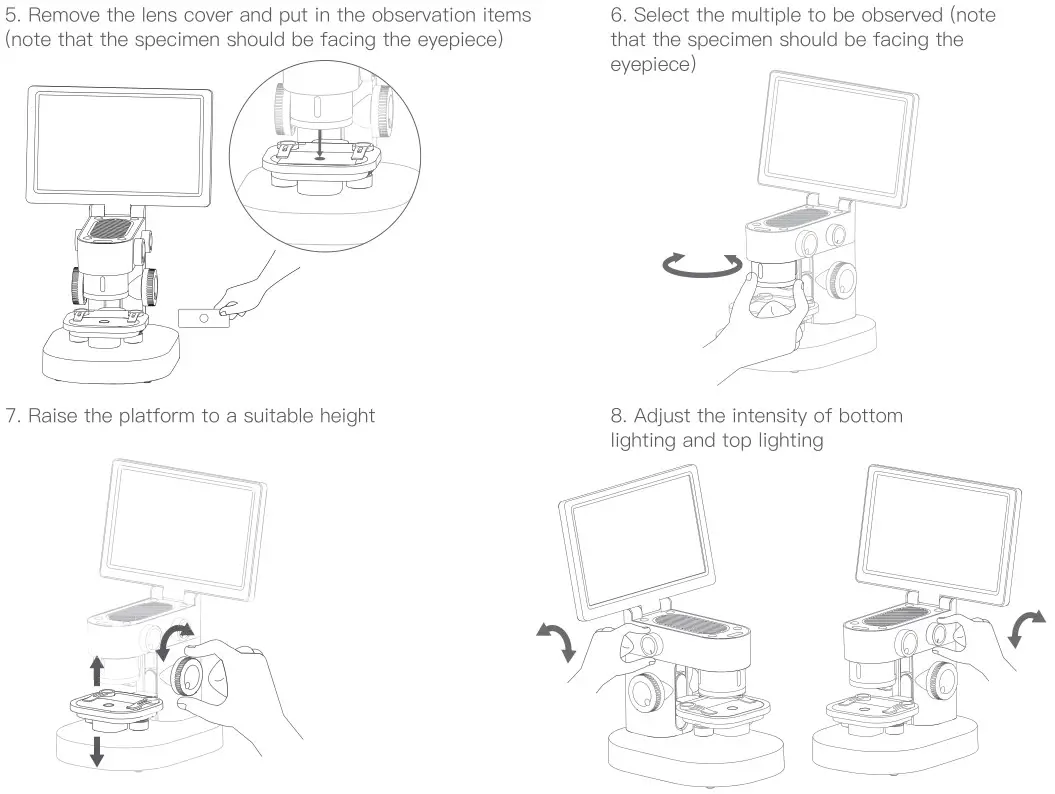 5. Remove the lens cover and put in the observation items (note that the specimen should be facing the eyepiece)

6. Select the multiple to be observed (note that the specimen should be facing the eyepiece)

7. Raise the platform to a suitable height

8. Adjust the intensity of bottom lighting and top lighting