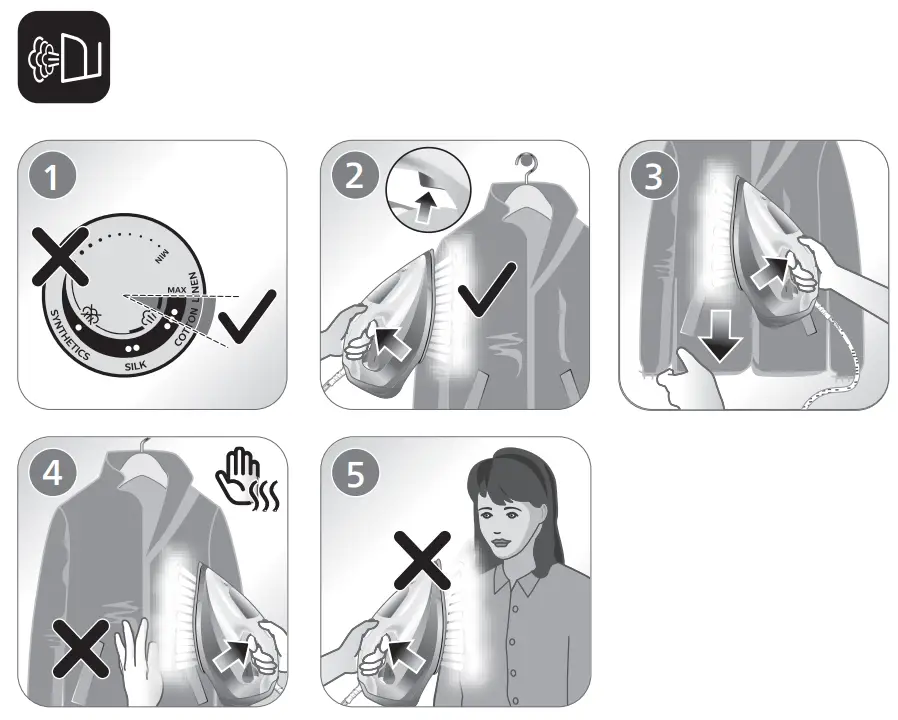 1
MIN
MAX
LINEN
COTTON
SILK
SYNTHETICS
2
3
4
5