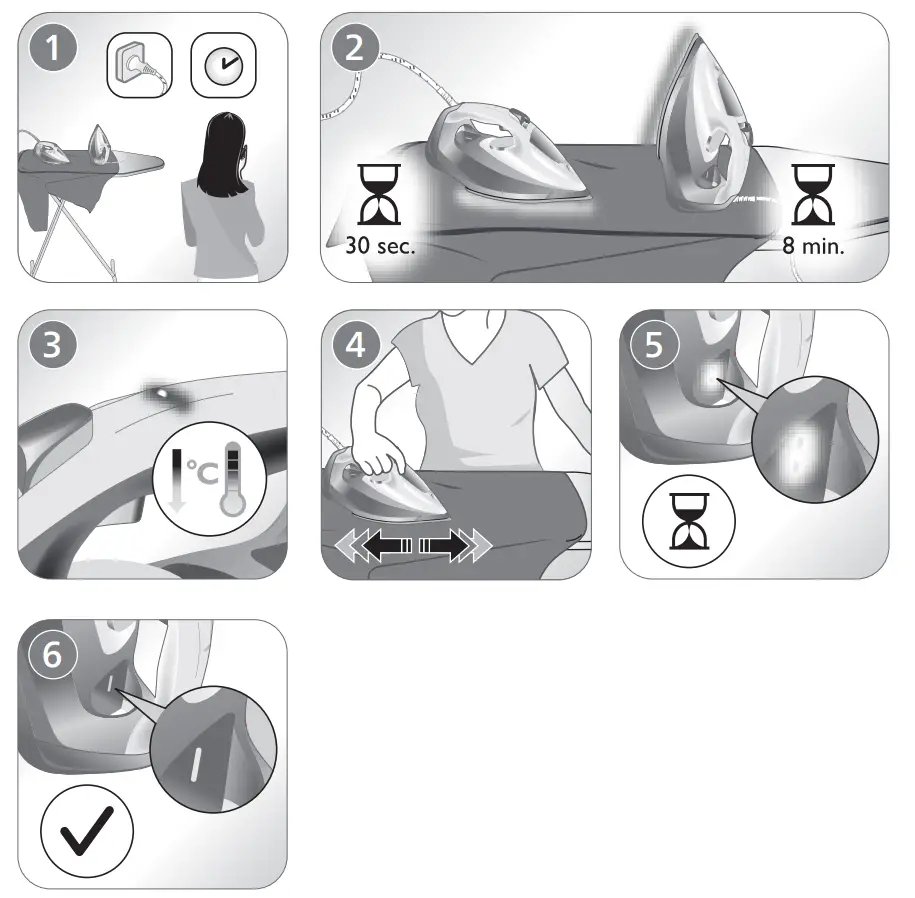 1

2

30 sec.

8 min.

3

°C

4

5

6